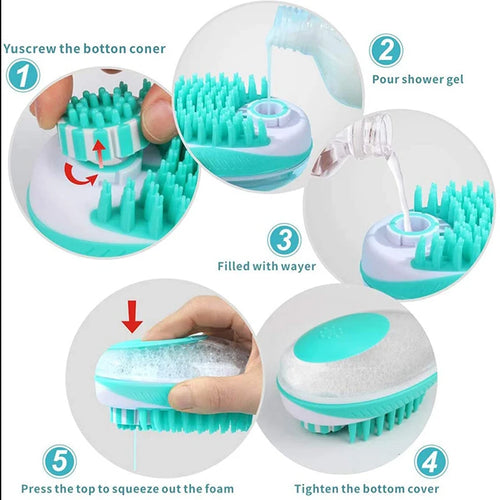 Yuscrew the botton coner
1
2
Pour shower gel
3
Filled with wayer
5
Press the top to squeeze out the foam
4
Tighten the bottom cover