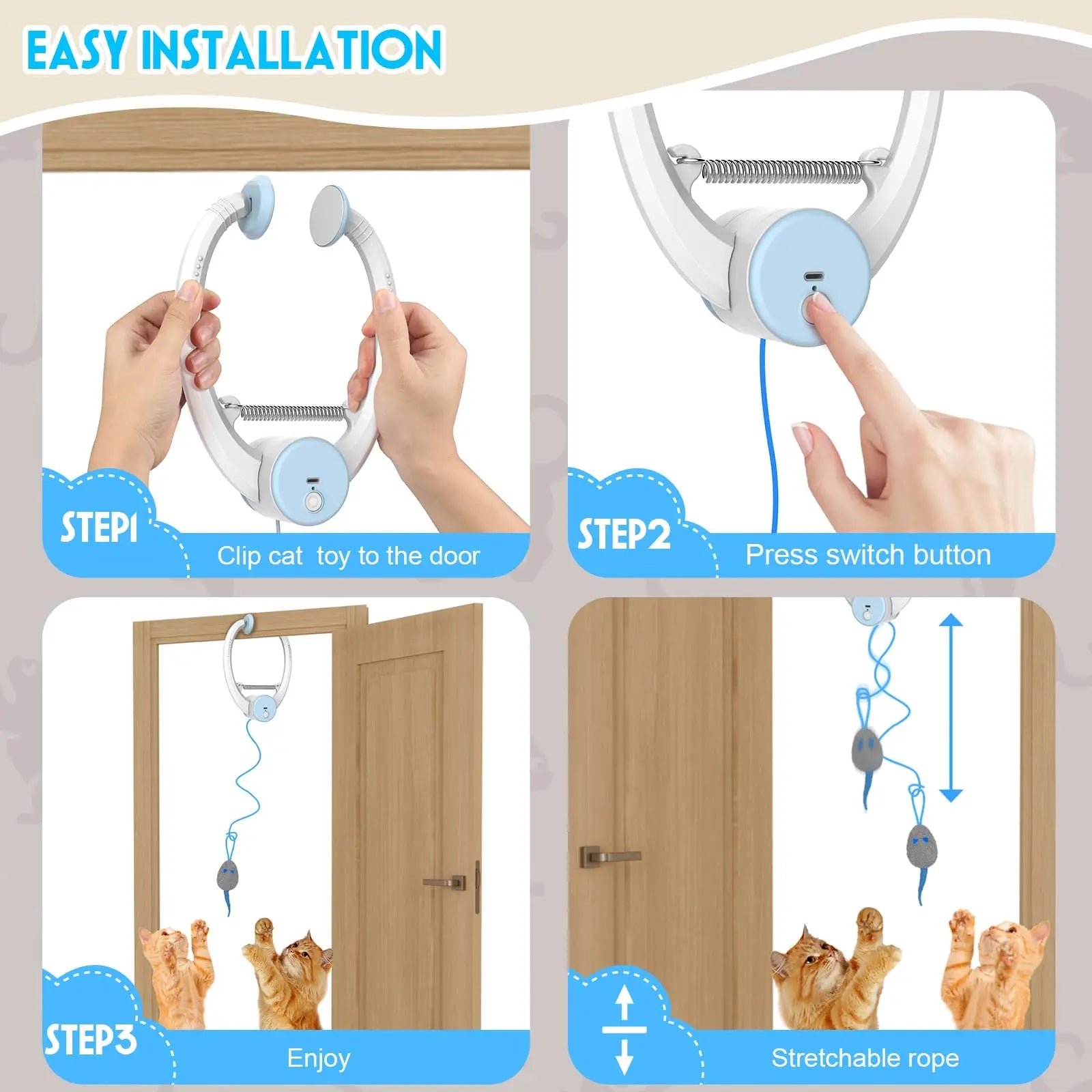 EASY INSTALLATION

STEP1
Clip cat  toy to the door

STEP2
Press switch button

STEP3
Enjoy

Stretchable rope