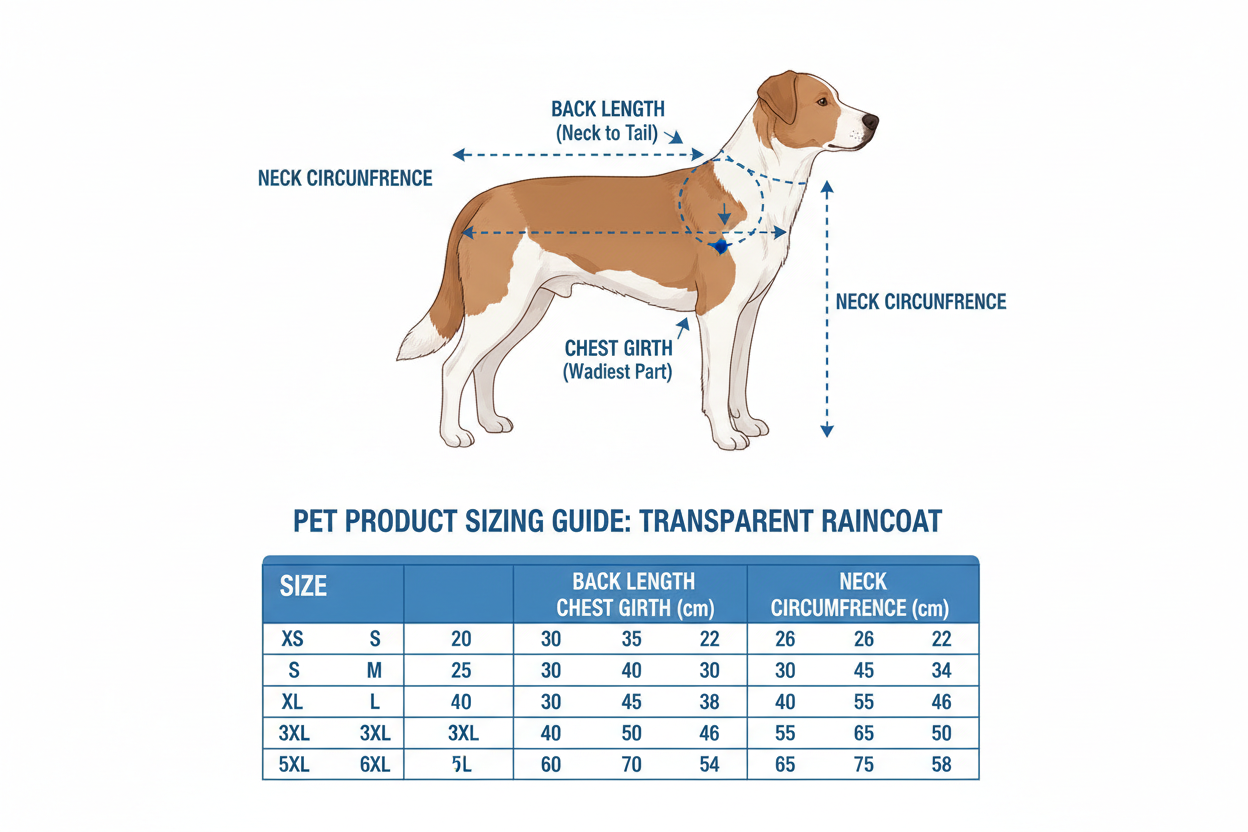 BACK LENGTH
(Neck to Tail)

NECK CIRCUNFRENCE

NECK CIRCUNFRENCE

CHEST GIRTH
(Wadiest Part)

PET PRODUCT SIZING GUIDE: TRANSPARENT RAINCOAT

| SIZE | | | BACK LENGTH CHEST GIRTH (cm) | | | NECK CIRCUMFRENCE (cm) | | |
|---|---|---|---|---|---|---|---|---|
| XS | S | 20 | 30 | 35 | 22 | 26 | 26 | 22 |
| S | M | 25 | 30 | 40 | 30 | 30 | 45 | 34 |
| XL | L | 40 | 30 | 45 | 38 | 40 | 55 | 46 |
| 3XL | 3XL | 3XL | 40 | 50 | 46 | 55 | 65 | 50 |
| 5XL | 6XL | 5L | 60 | 70 | 54 | 65 | 75 | 58 |